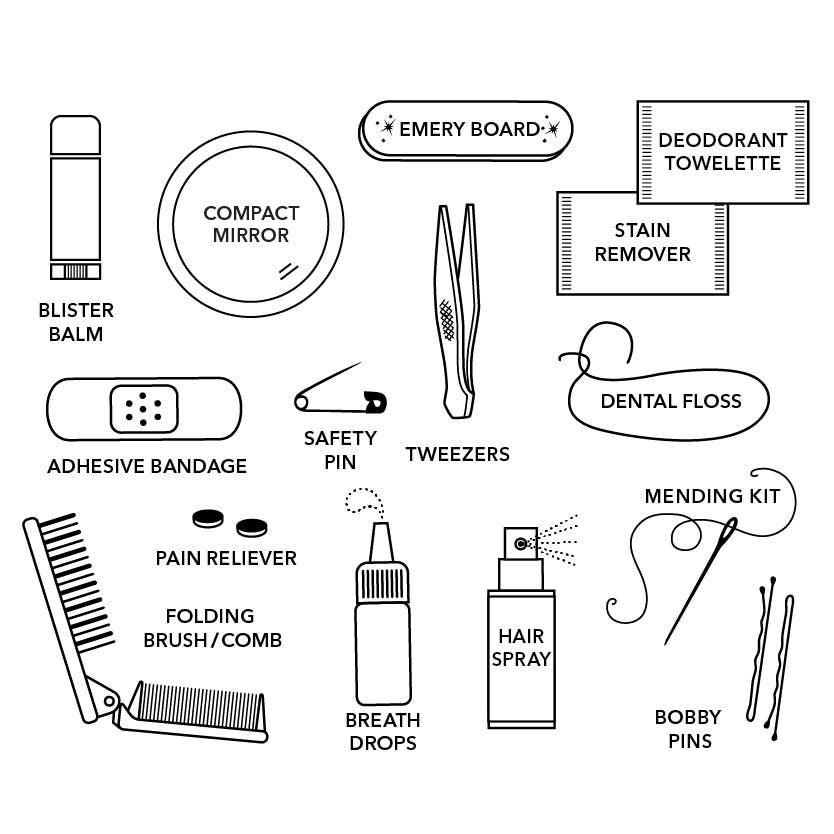 BLISTER BALM

COMPACT MIRROR

EMERY BOARD

DEODORANT TOWELETTE

STAIN REMOVER

ADHESIVE BANDAGE

SAFETY PIN

TWEEZERS

DENTAL FLOSS

PAIN RELIEVER

FOLDING BRUSH / COMB

BREATH DROPS

HAIR SPRAY

MENDING KIT

BOBBY PINS